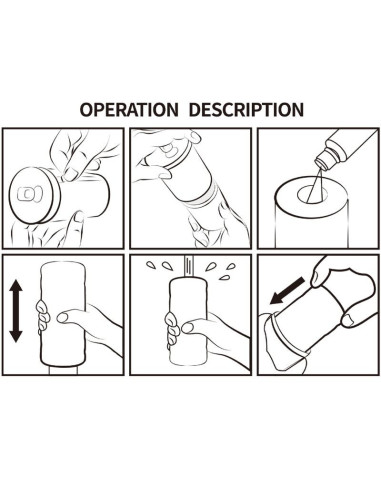 OPERATION DESCRIPTION