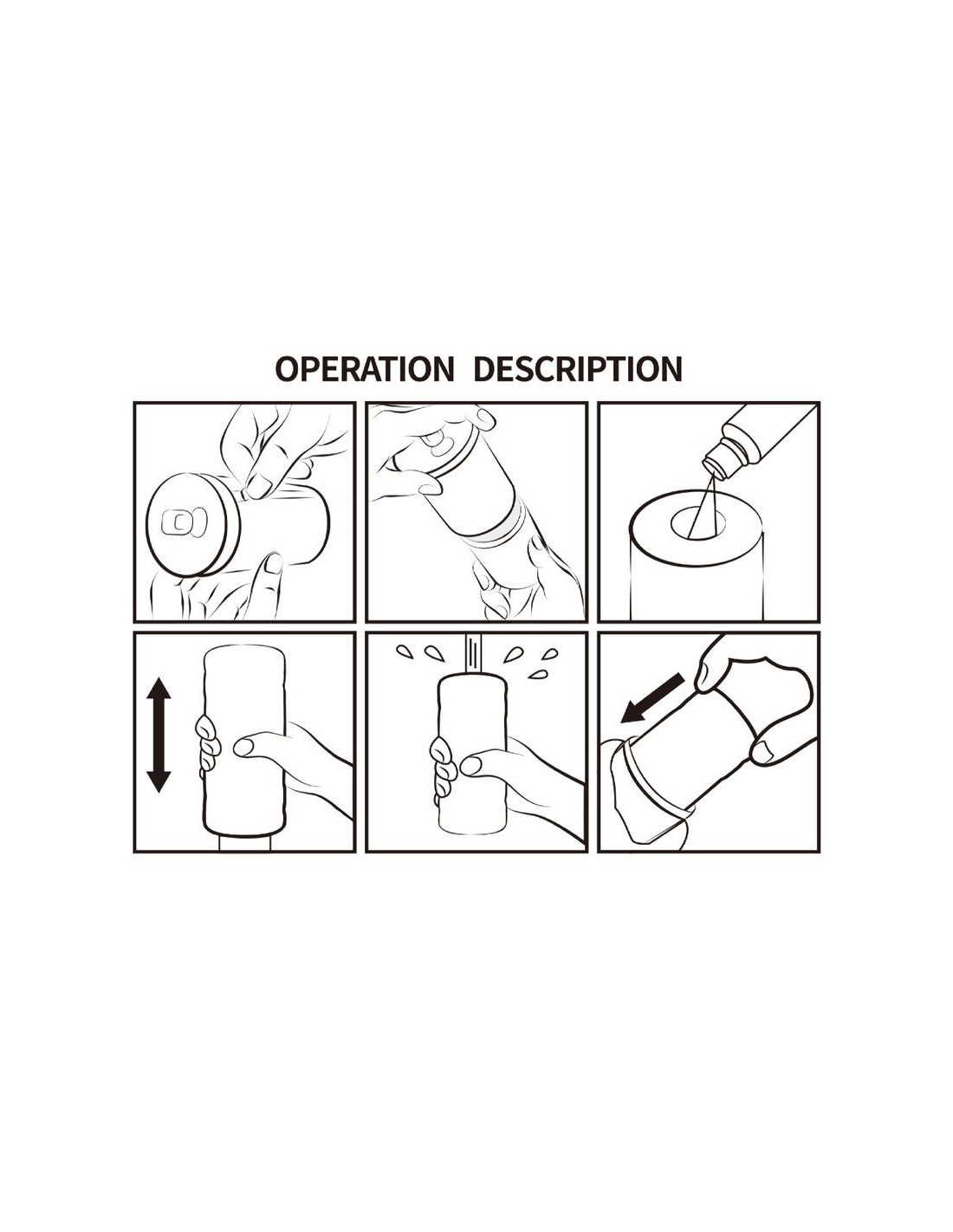 OPERATION DESCRIPTION