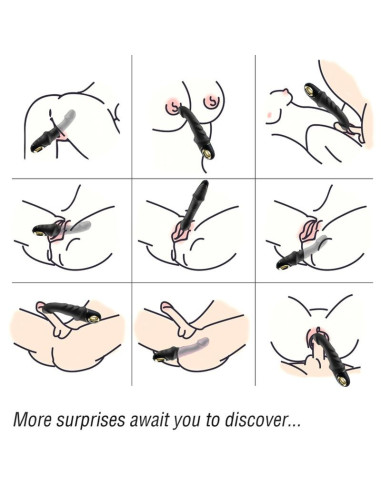 More surprises await you to discover...