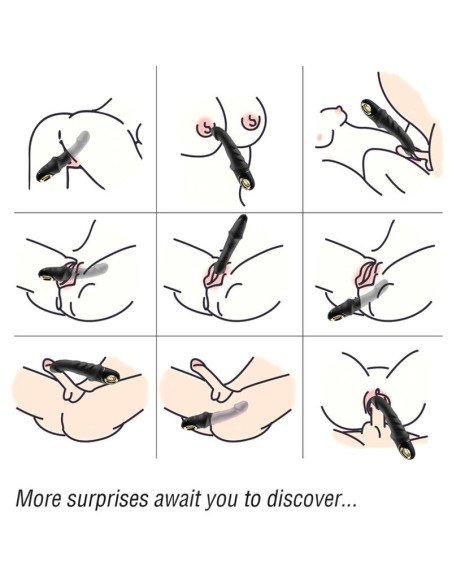 More surprises await you to discover...