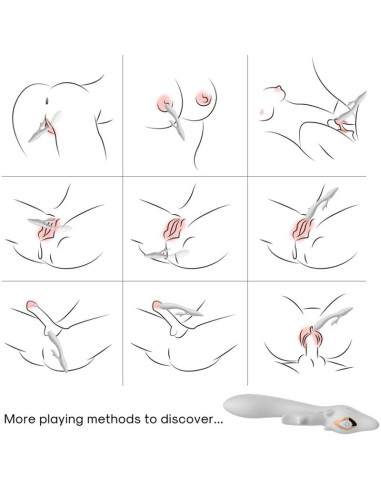 More playing methods to discover...