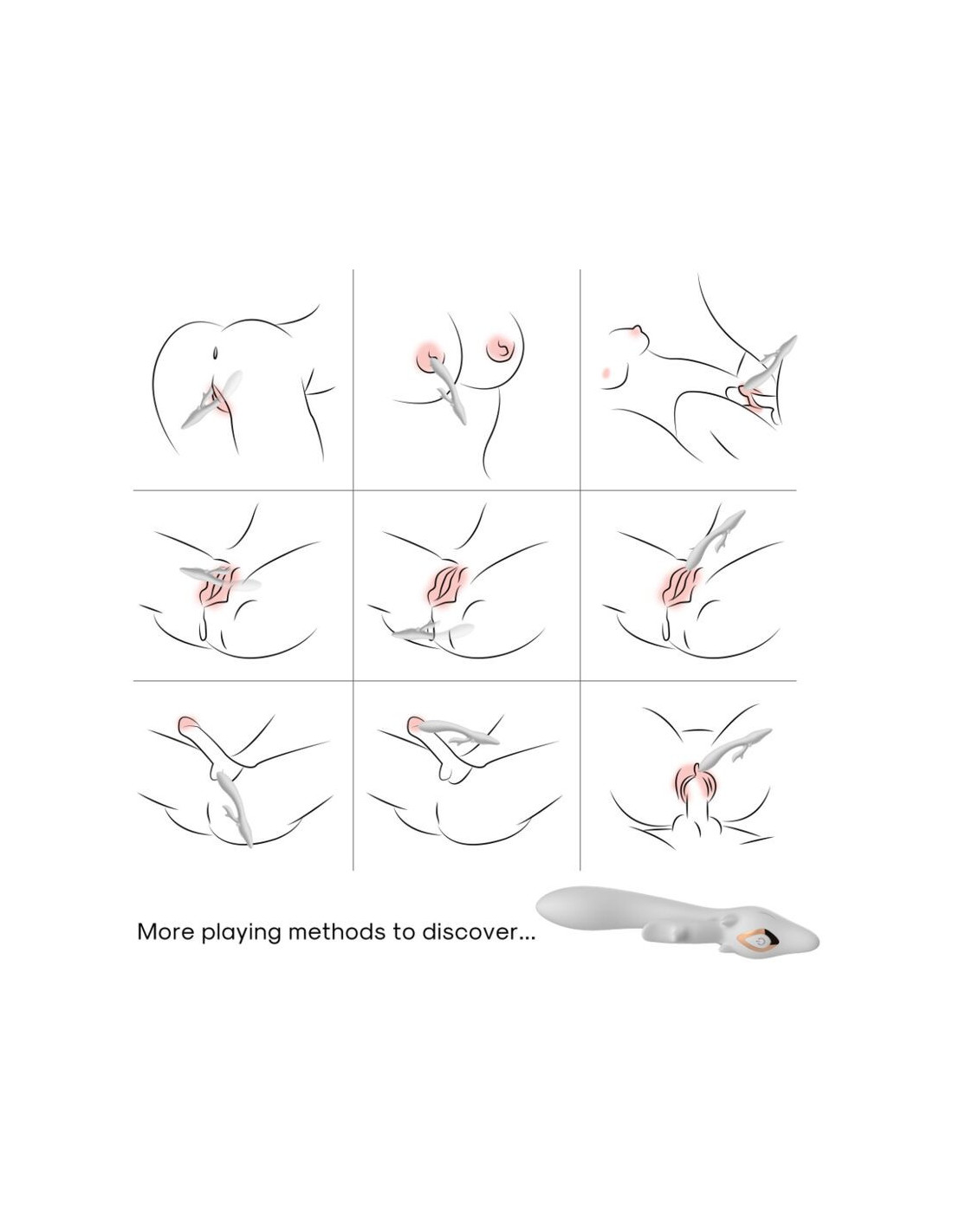 More playing methods to discover...