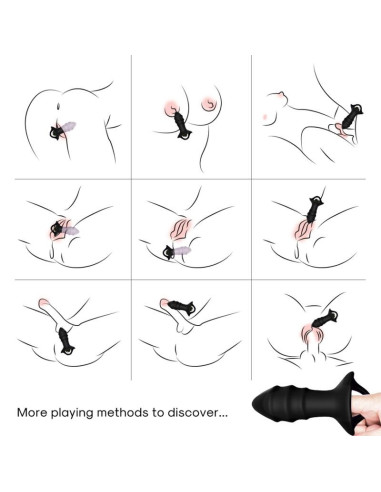 More playing methods to discover...