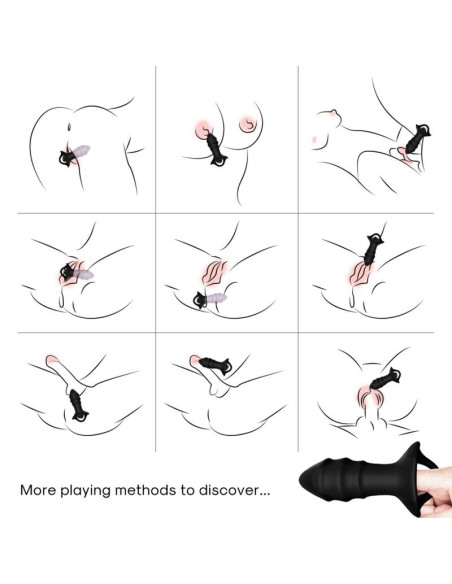 More playing methods to discover...