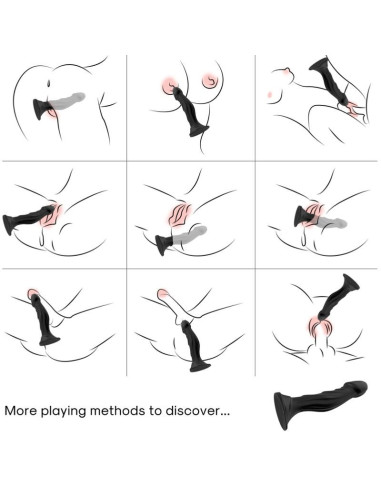 More playing methods to discover...