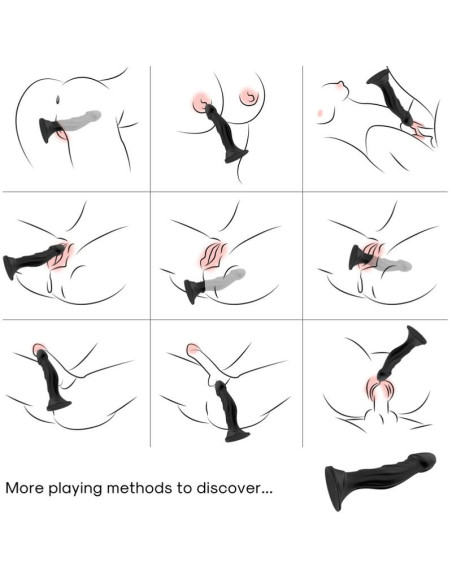 More playing methods to discover...