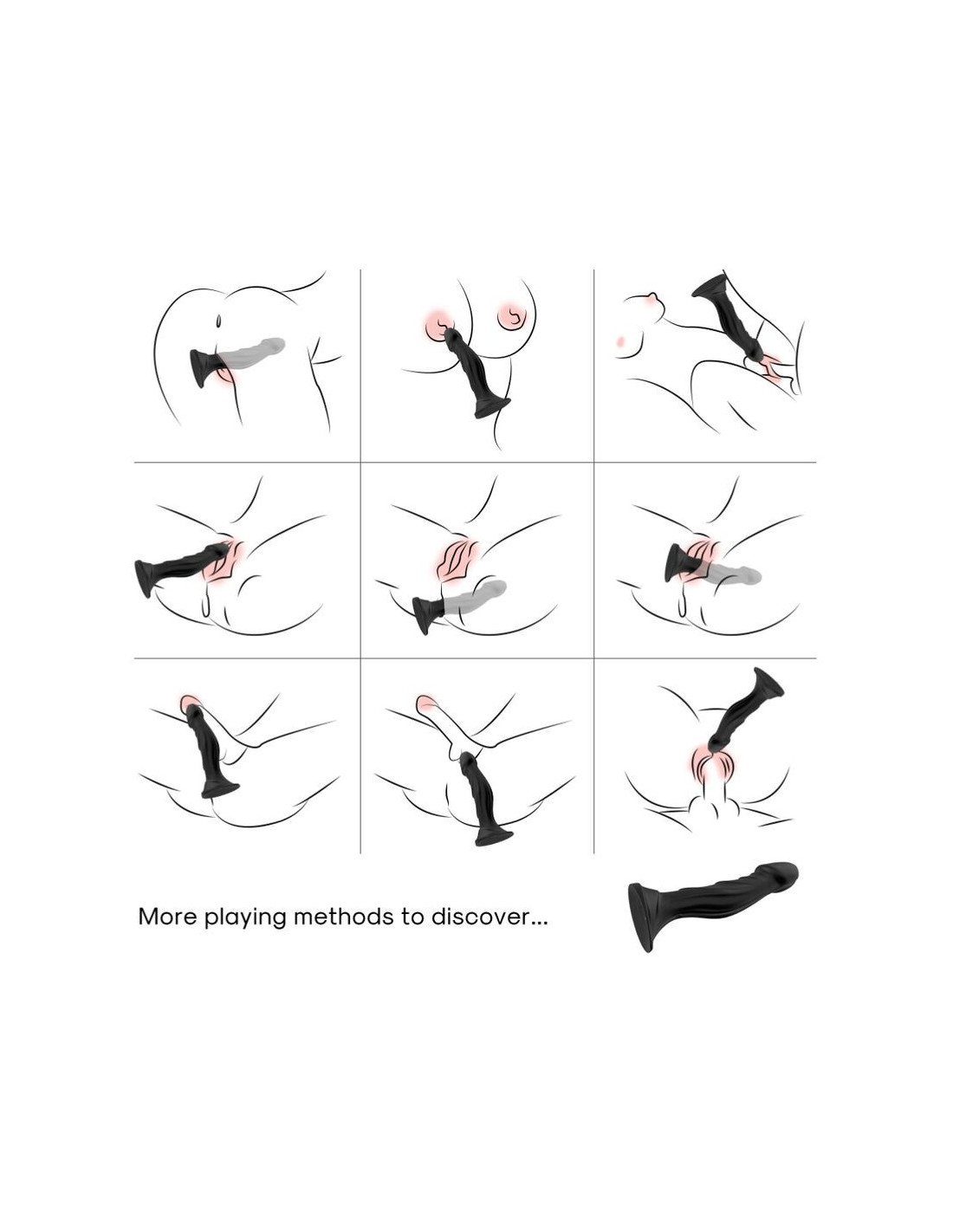 More playing methods to discover...