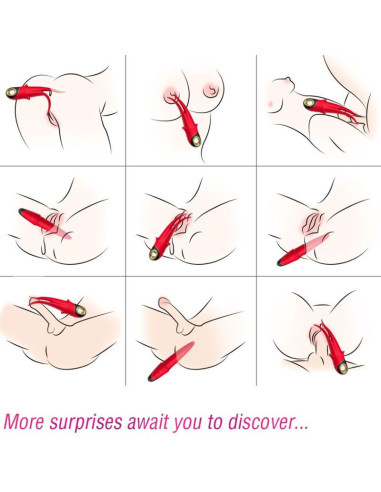 More surprises await you to discover...