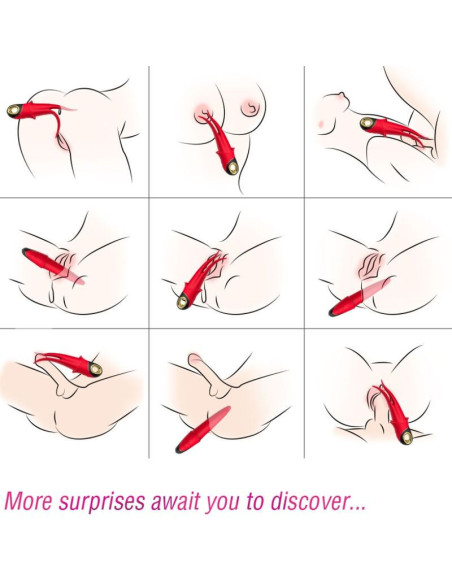 More surprises await you to discover...