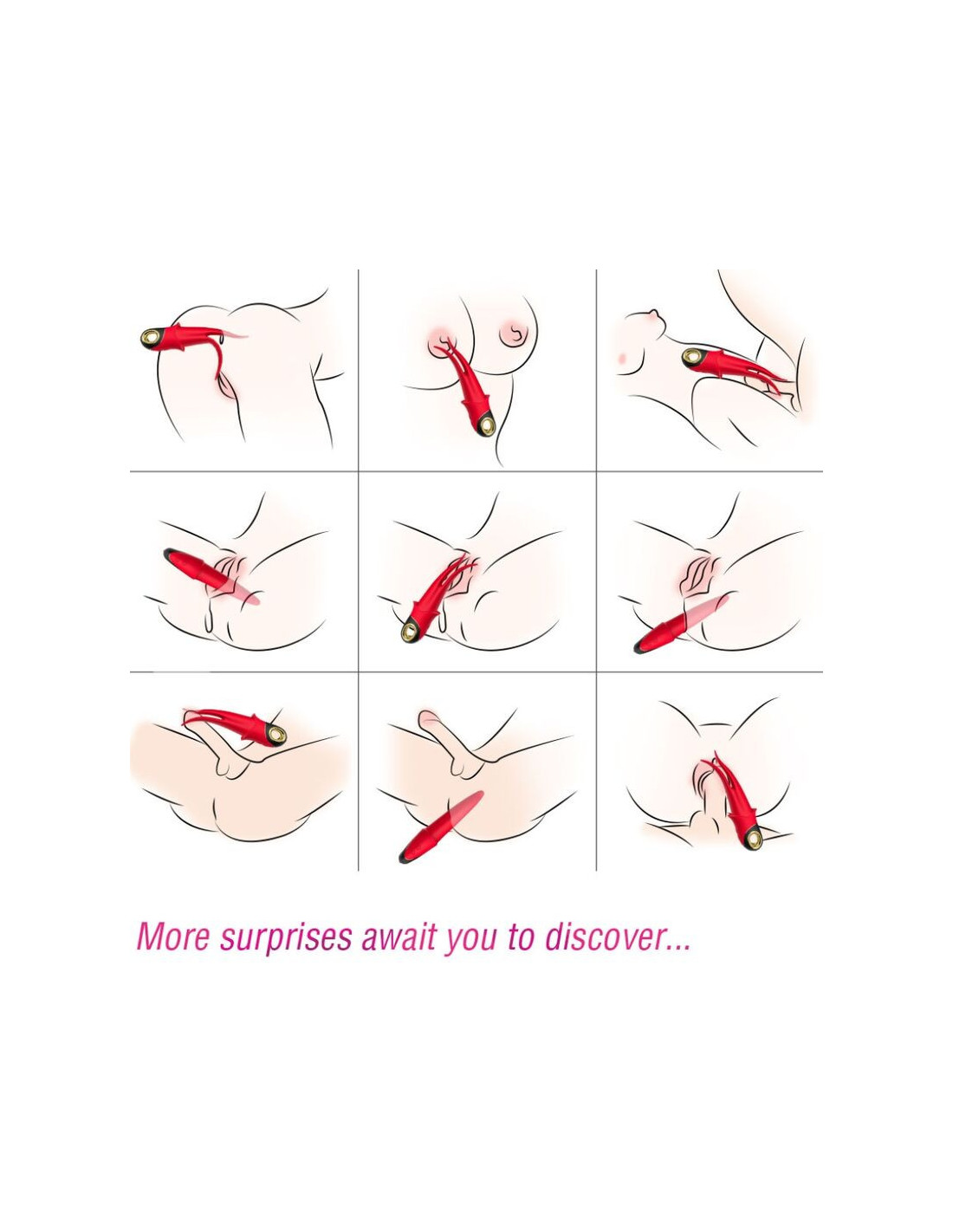 More surprises await you to discover...