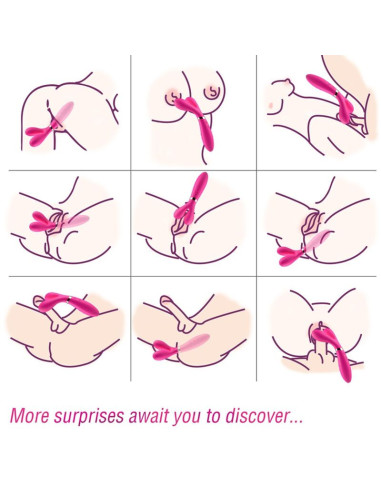 More surprises await you to discover...