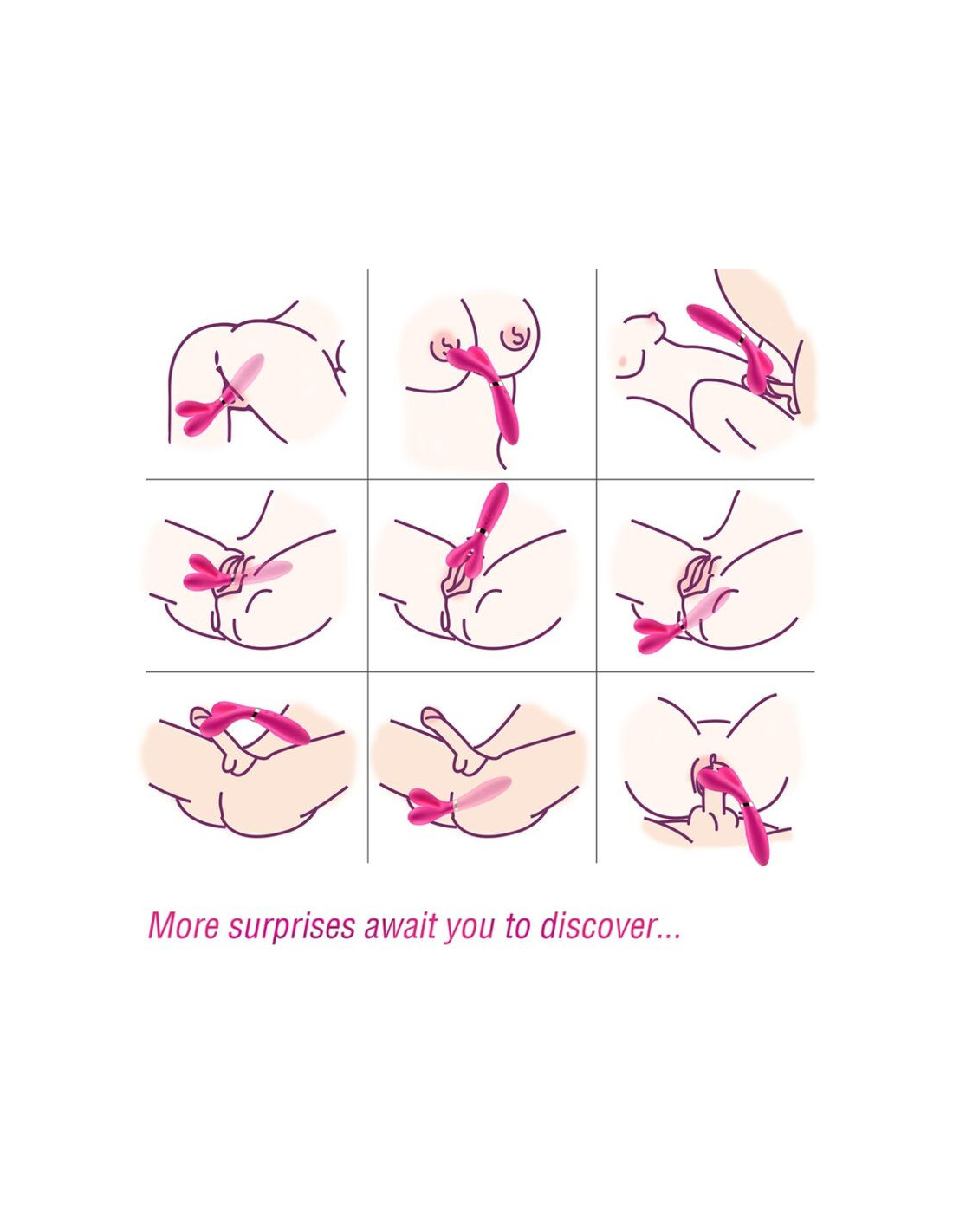 More surprises await you to discover...