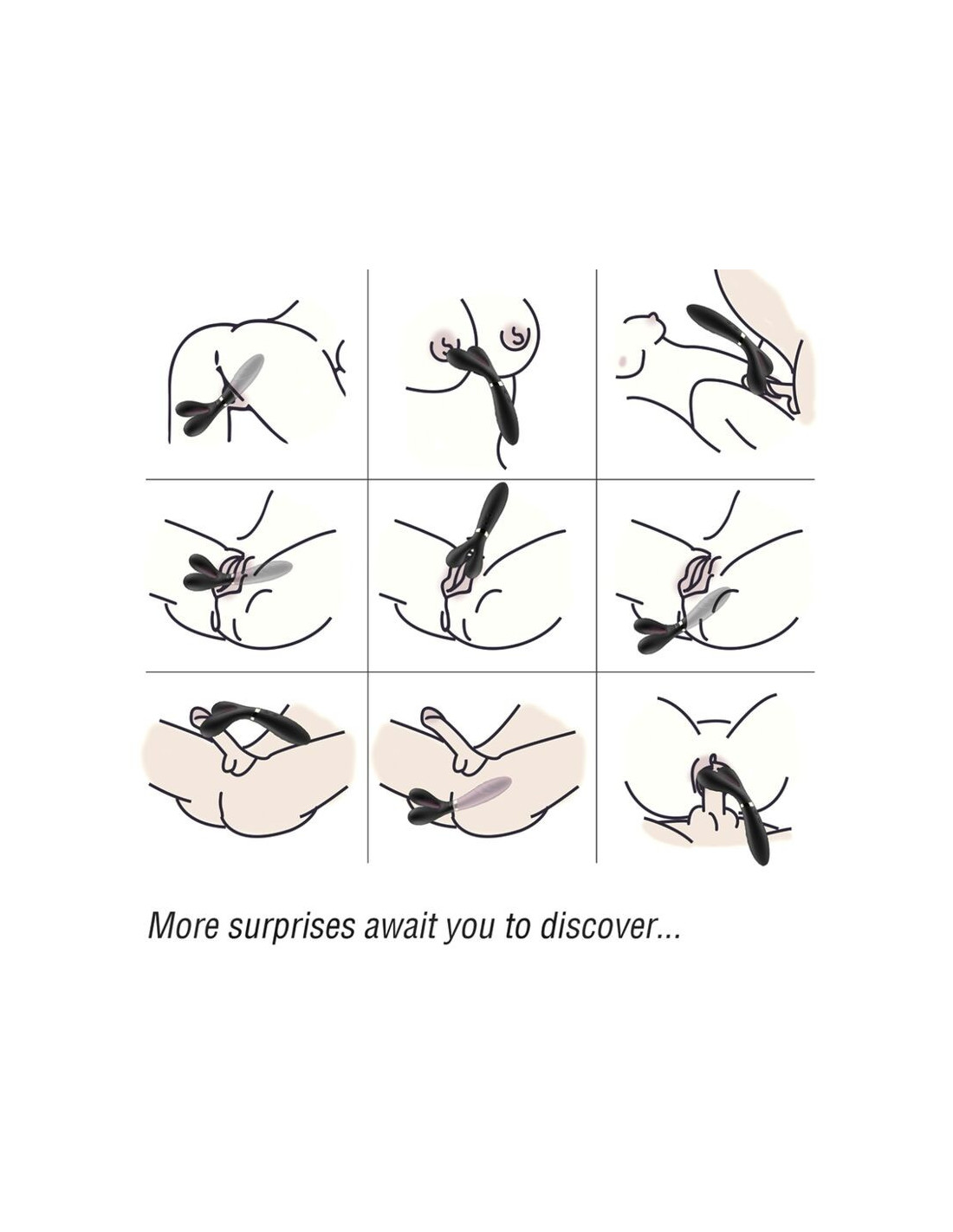 More surprises await you to discover...