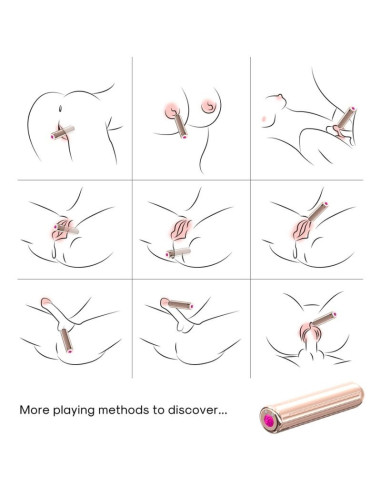 More playing methods to discover...