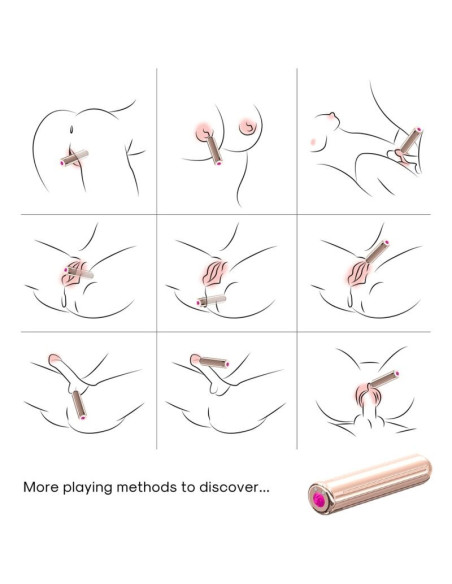 More playing methods to discover...