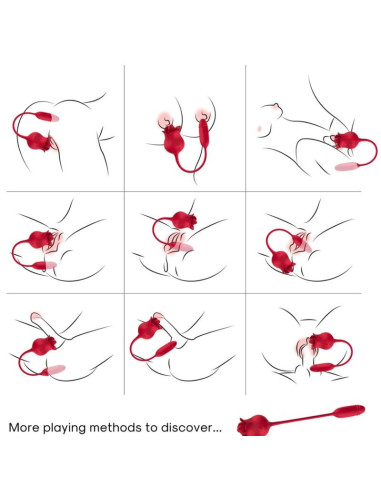 More playing methods to discover...