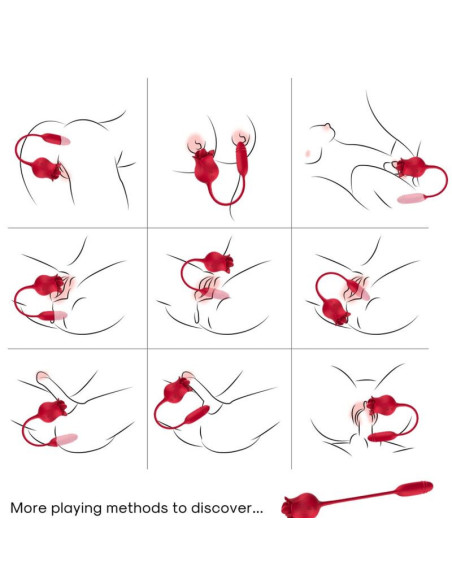 More playing methods to discover...