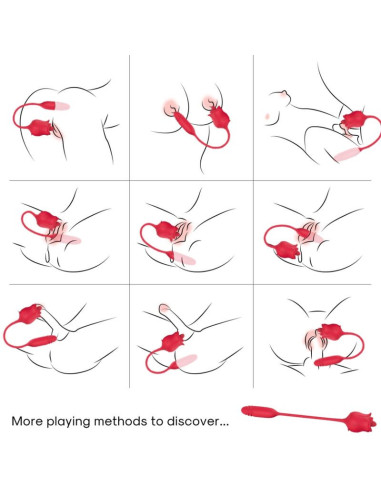 More playing methods to discover...