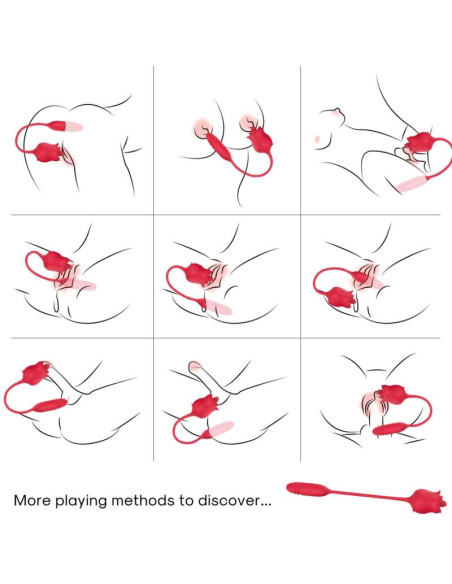 More playing methods to discover...