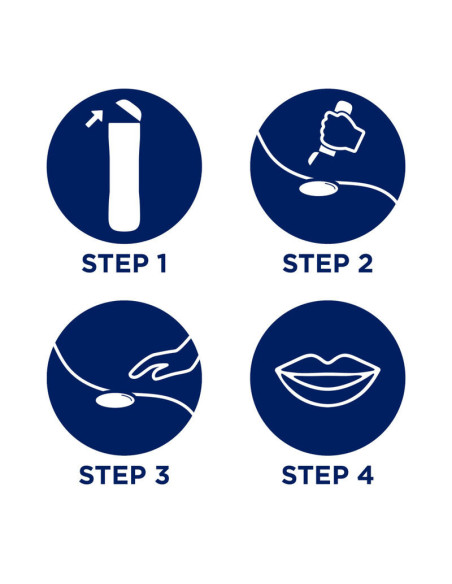 STEP 1

STEP 2

STEP 3

STEP 4