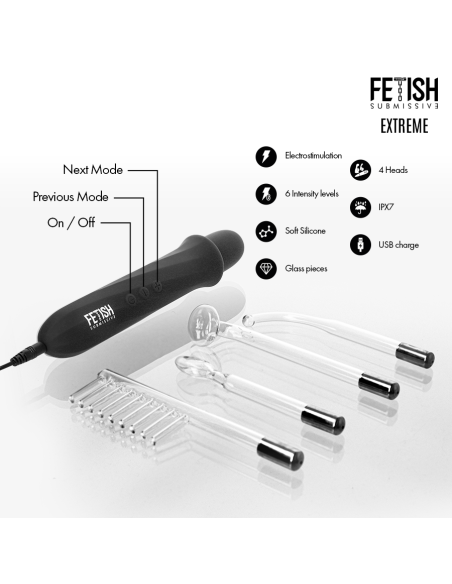 FETISH
SUBMISSIVE
EXTREME

Next Mode
Previous Mode
On / Off

Electrostimulation
6 Intensity levels
Soft Silicone
Glass pieces
4 Heads
IPX7
USB charge

FETISH
SUBMISSIVE