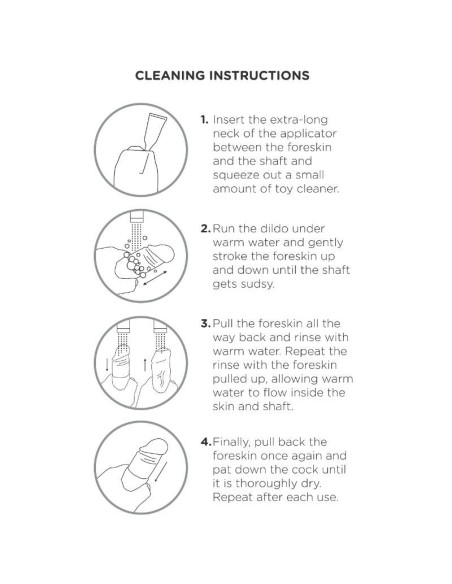 CLEANING INSTRUCTIONS

1. Insert the extra-long neck of the applicator between the foreskin and the shaft and squeeze out a small amount of toy cleaner.

2. Run the dildo under warm water and gently stroke the foreskin up and down until the shaft gets sudsy.

3. Pull the foreskin all the way back and rinse with warm water. Repeat the rinse with the foreskin pulled up, allowing warm water to flow inside the skin and shaft.

4. Finally, pull back the foreskin once again and pat down the cock until it is thoroughly dry. Repeat after each use.